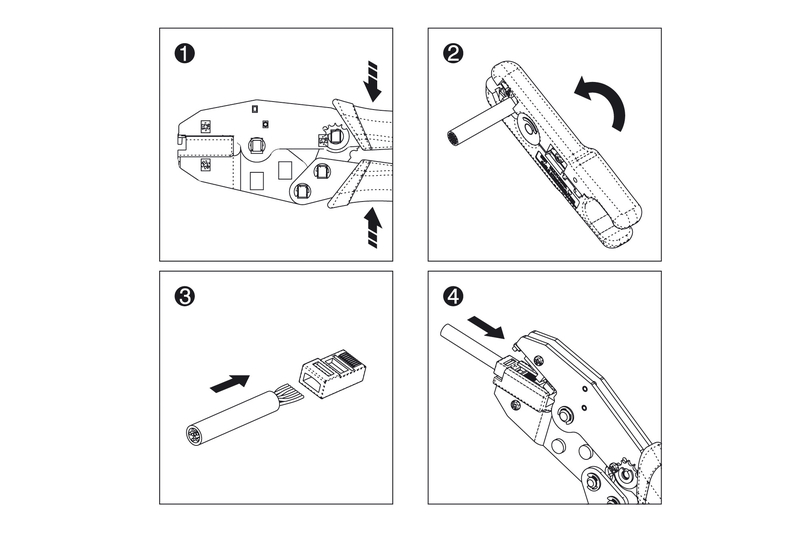 1

2

3

4